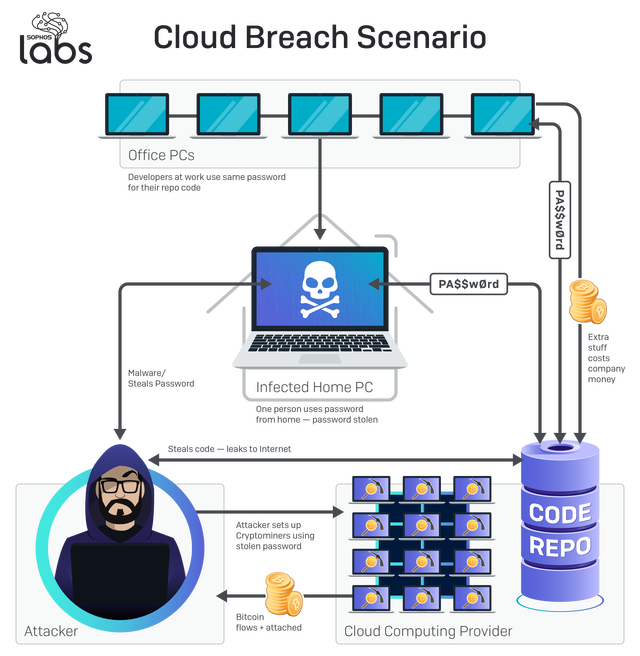 SOPHOS labs

Cloud Breach Scenario

Office PCs

Developers at work use same password for their repo code

PA$$wØrd

PA$$wØrd

Extra stuff costs company money

Malware/ Steals Password

Infected Home PC

One person uses password from home — password stolen

Steals code — leaks to Internet

Attacker sets up Cryptominers using stolen password

CODE REPO

Bitcoin flows + attached

Attacker

Cloud Computing Provider