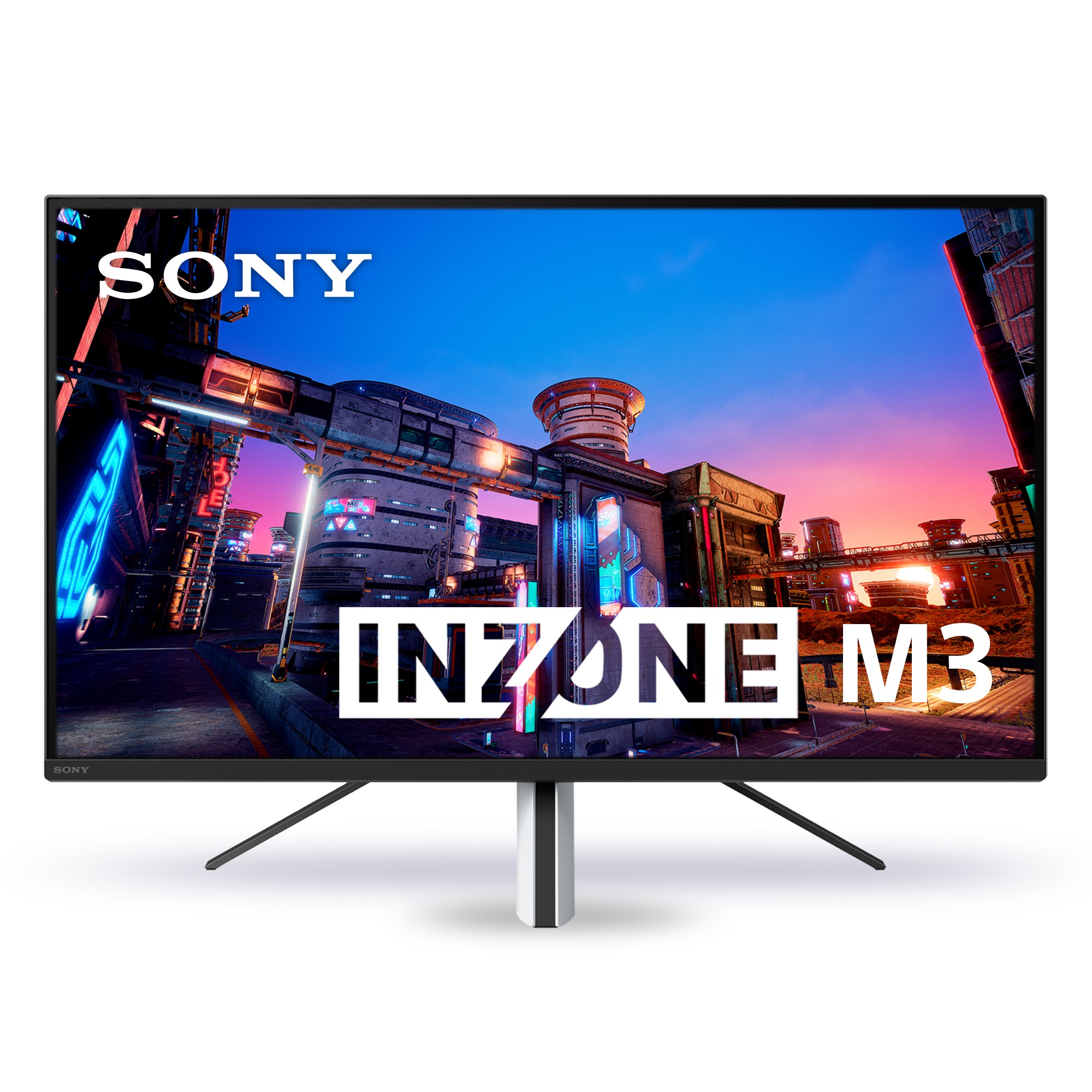 SONY

INZONE M3

SONY