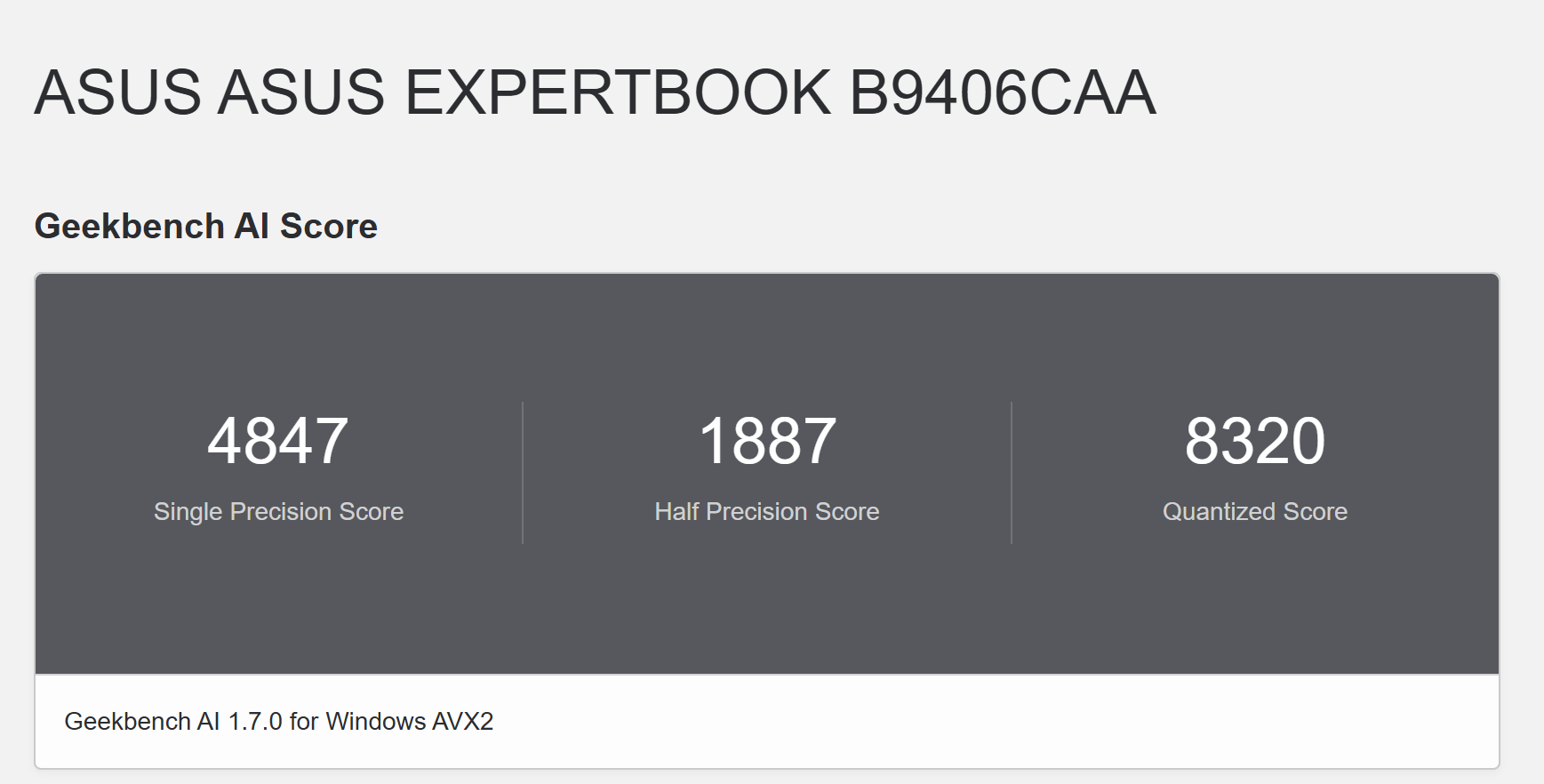 ASUS ASUS EXPERTBOOK B9406CAA

Geekbench AI Score

4847
Single Precision Score

1887
Half Precision Score

8320
Quantized Score

Geekbench AI 1.7.0 for Windows AVX2