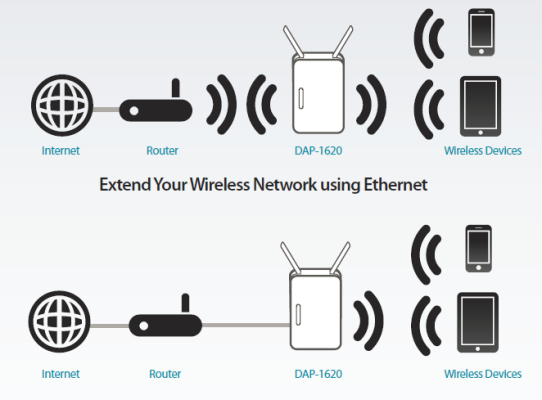 Internet
Router
DAP-1620
Wireless Devices

Extend Your Wireless Network using Ethernet

Internet
Router
DAP-1620
Wireless Devices