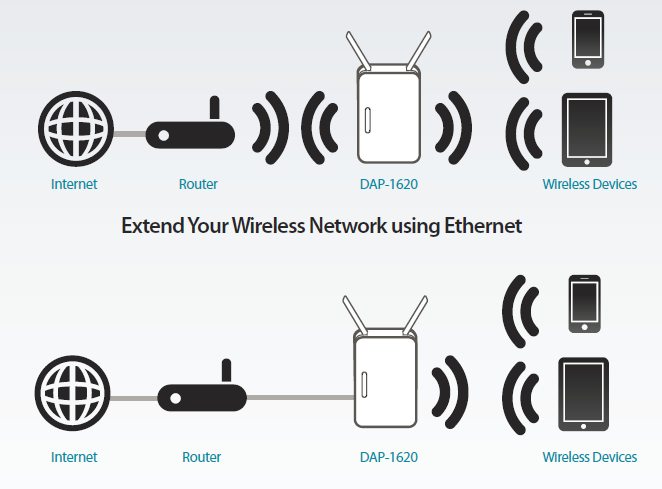 Internet
Router
DAP-1620
Wireless Devices

Extend Your Wireless Network using Ethernet

Internet
Router
DAP-1620
Wireless Devices