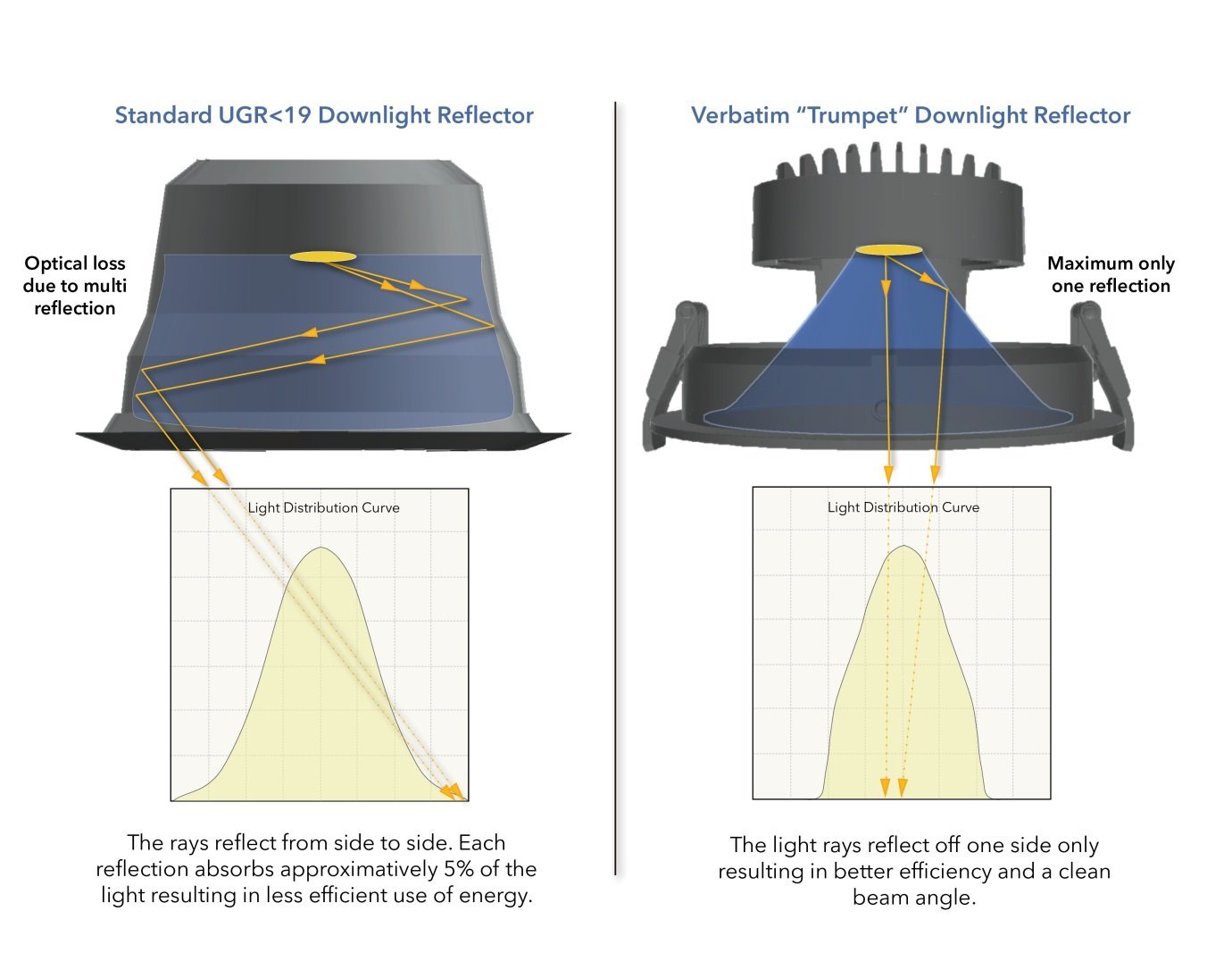 Standard UGR<19 Downlight Reflector

Optical loss due to multi reflection

Light Distribution Curve

The rays reflect from side to side. Each reflection absorbs approximatively 5% of the light resulting in less efficient use of energy.

Verbatim “Trumpet” Downlight Reflector

Maximum only one reflection

Light Distribution Curve

The light rays reflect off one side only resulting in better efficiency and a clean beam angle.